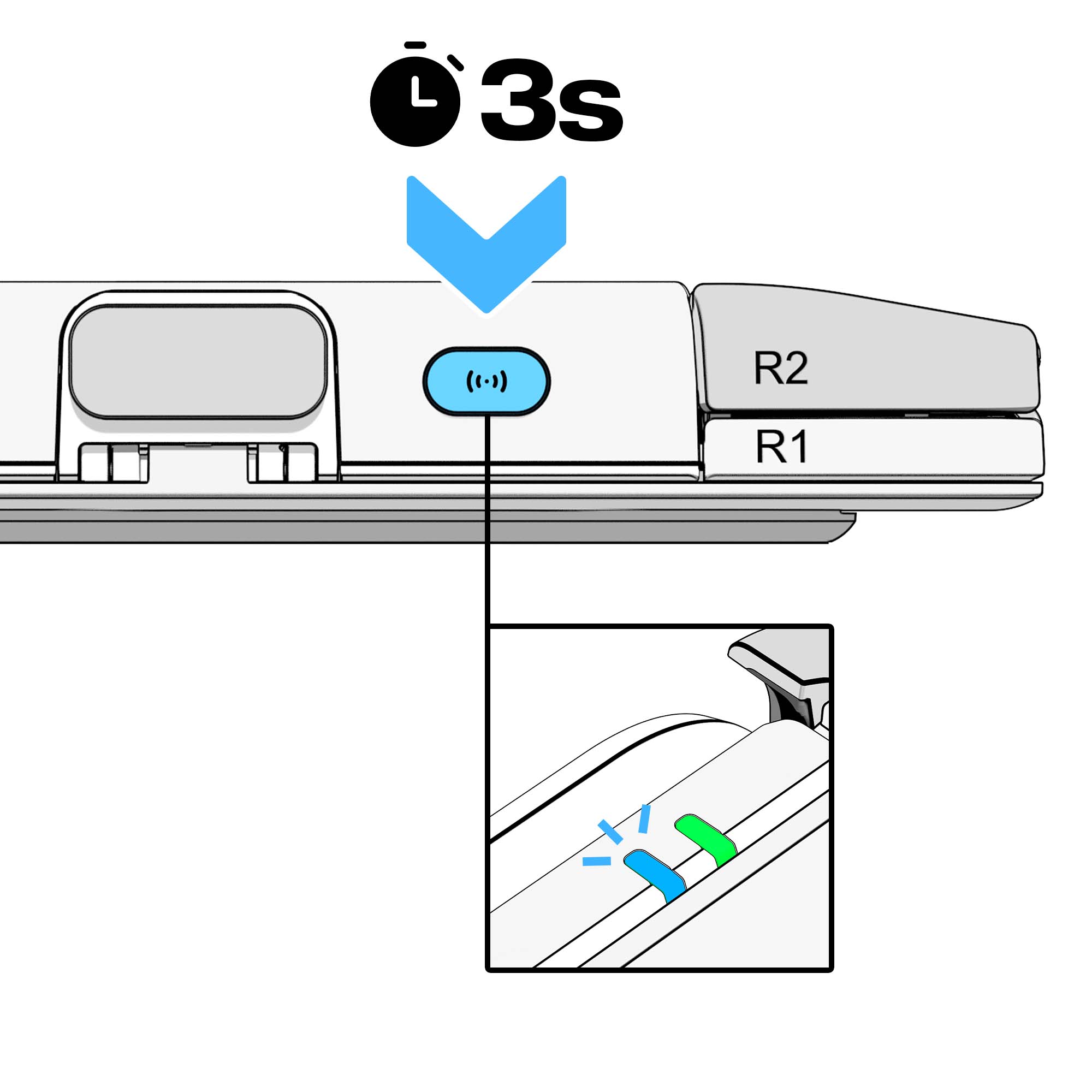 3s

R2

R1