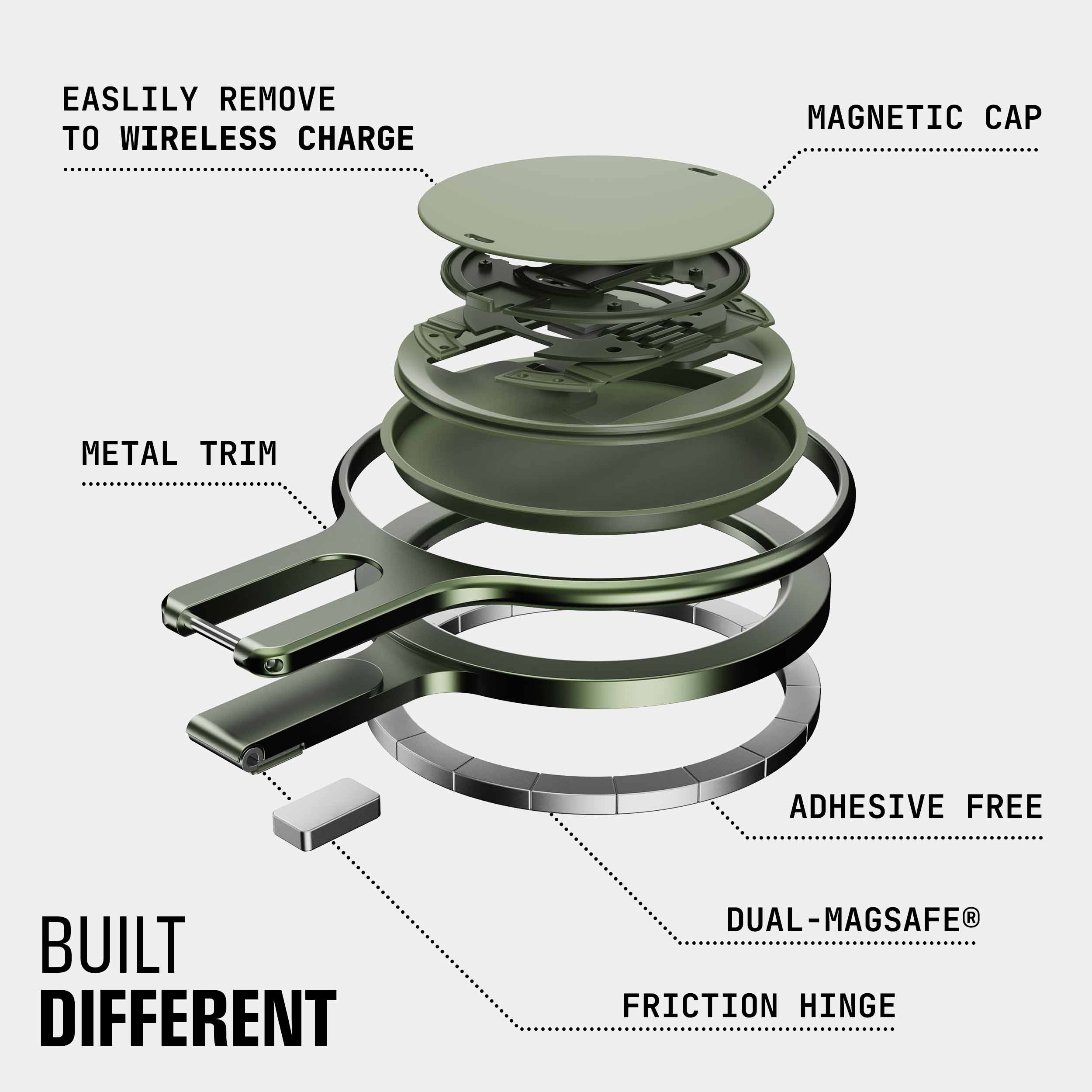 EASLILY REMOVE TO WIRELESS CHARGE

MAGNETIC CAP

METAL TRIM

ADHESIVE FREE

DUAL-MAGSAFE®

FRICTION HINGE

BUILT DIFFERENT