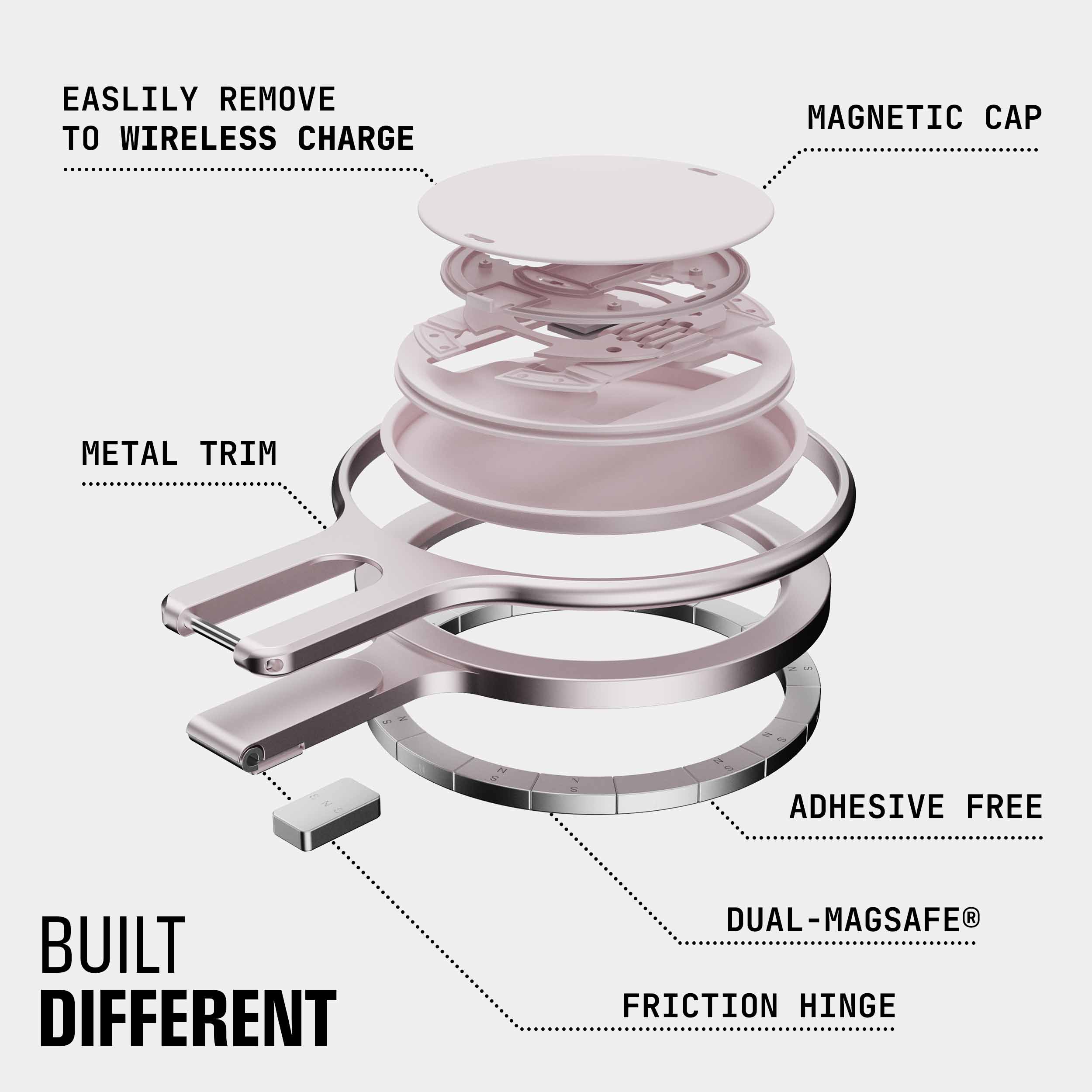 EASLILY REMOVE TO WIRELESS CHARGE

MAGNETIC CAP

METAL TRIM

ADHESIVE FREE

DUAL-MAGSAFE®

FRICTION HINGE

BUILT
DIFFERENT